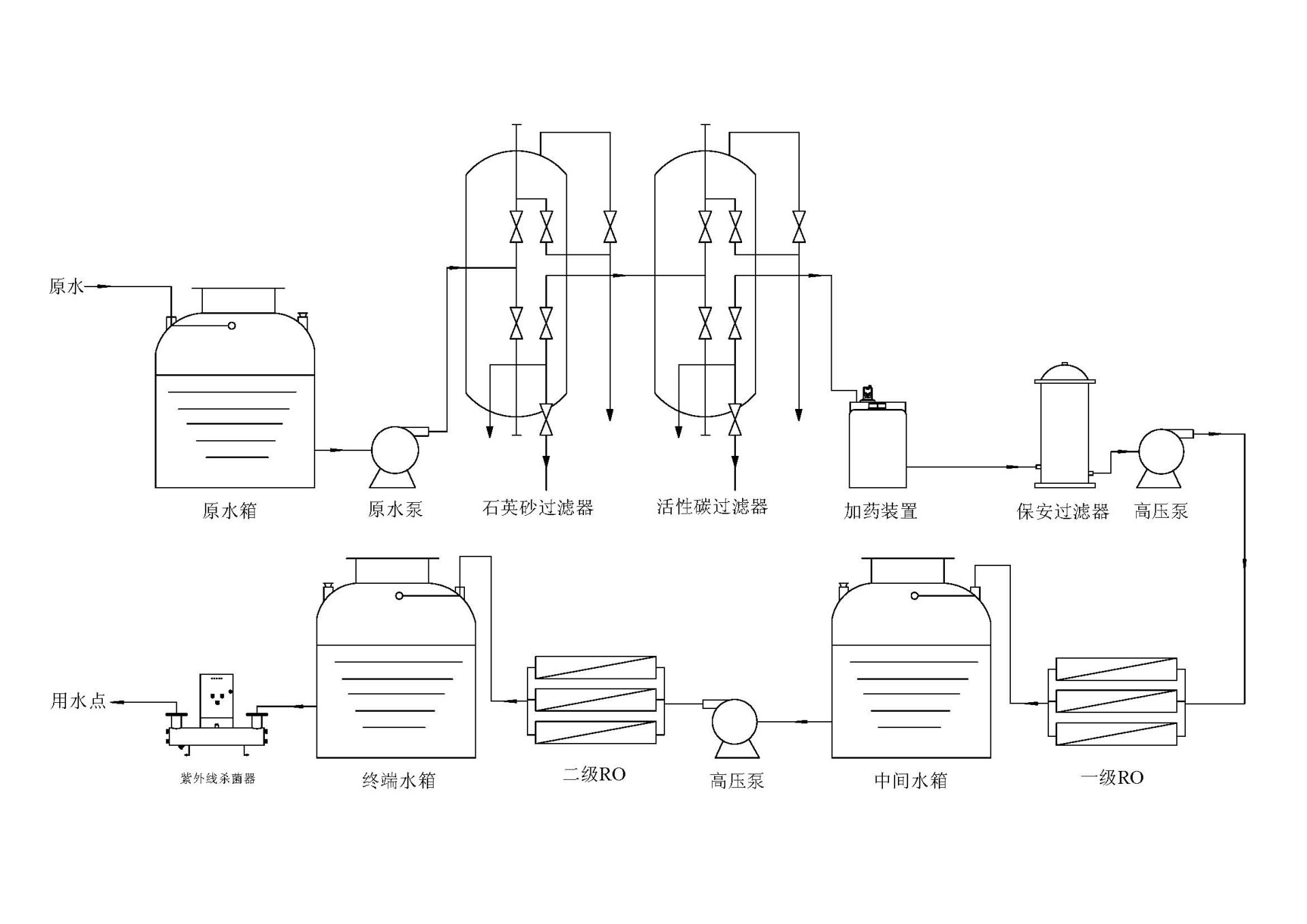 原水

原水箱

原水泵

石英砂过滤器

活性碳过滤器

加药装置

保安过滤器

高压泵

用水点

紫外线杀菌器

终端水箱

二级RO

高压泵

中间水箱

一级RO